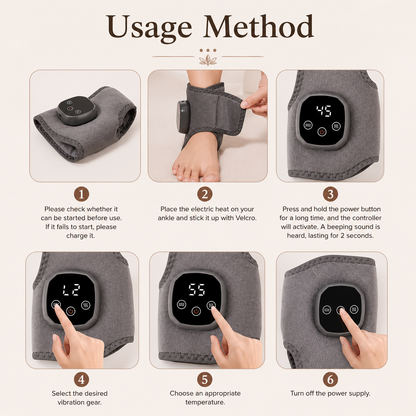 Usage Method

45

1
Please check whether it can be started before use. If it fails to start, please charge it.

2
Place the electric heat on your ankle and stick it up with Velcro.

3
Press and hold the power button for a long time, and the controller will activate. A beeping sound is heard, lasting for 2 seconds.

L2

55

4
Select the desired vibration gear.

5
Choose an appropriate temperature.

6
Turn off the power supply.